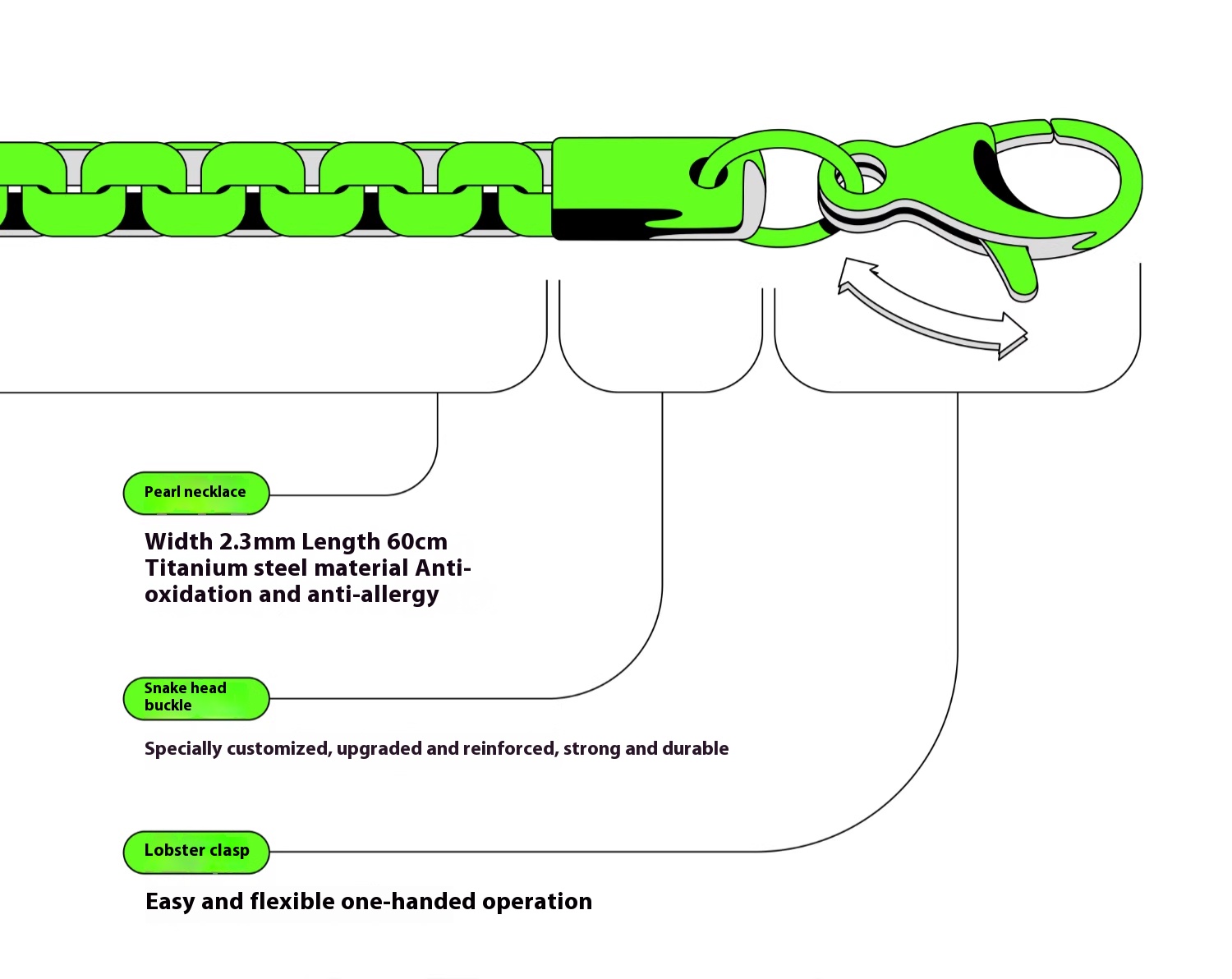 Pearl necklace

Width 2.3mm Length 60cm Titanium steel material Anti-oxidation and anti-allergy

Snake head buckle

Specially customized, upgraded and reinforced, strong and durable

Lobster clasp

Easy and flexible one-handed operation